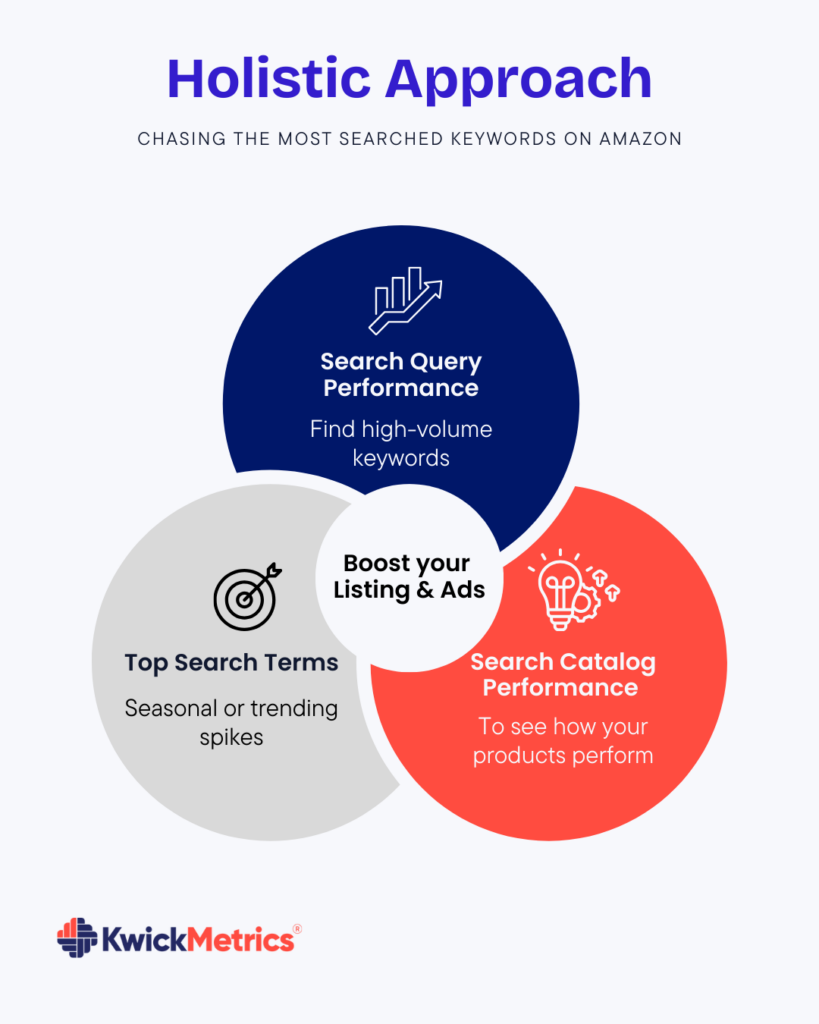 Holistic Approach

CHASING THE MOST SEARCHED KEYWORDS ON AMAZON

Search Query Performance

Find high-volume keywords

Boost your Listing & Ads

Top Search Terms

Seasonal or trending spikes

Search Catalog Performance

To see how your products perform

KwickMetrics®